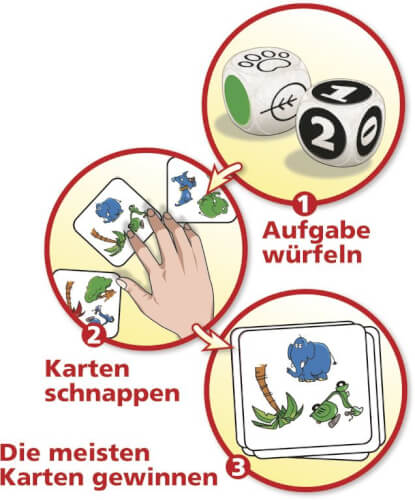 1
2
0

1
Aufgabe würfeln

2
Karten schnappen

Die meisten Karten gewinnen
3